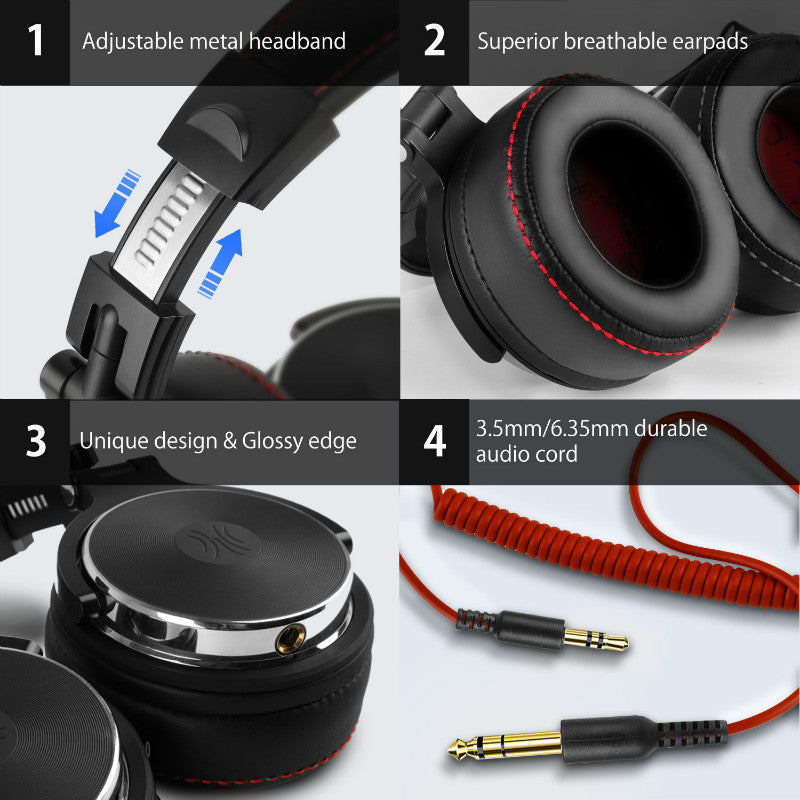 1 Adjustable metal headband

2 Superior breathable earpads

3 Unique design & Glossy edge

4 3.5mm/6.35mm durable audio cord