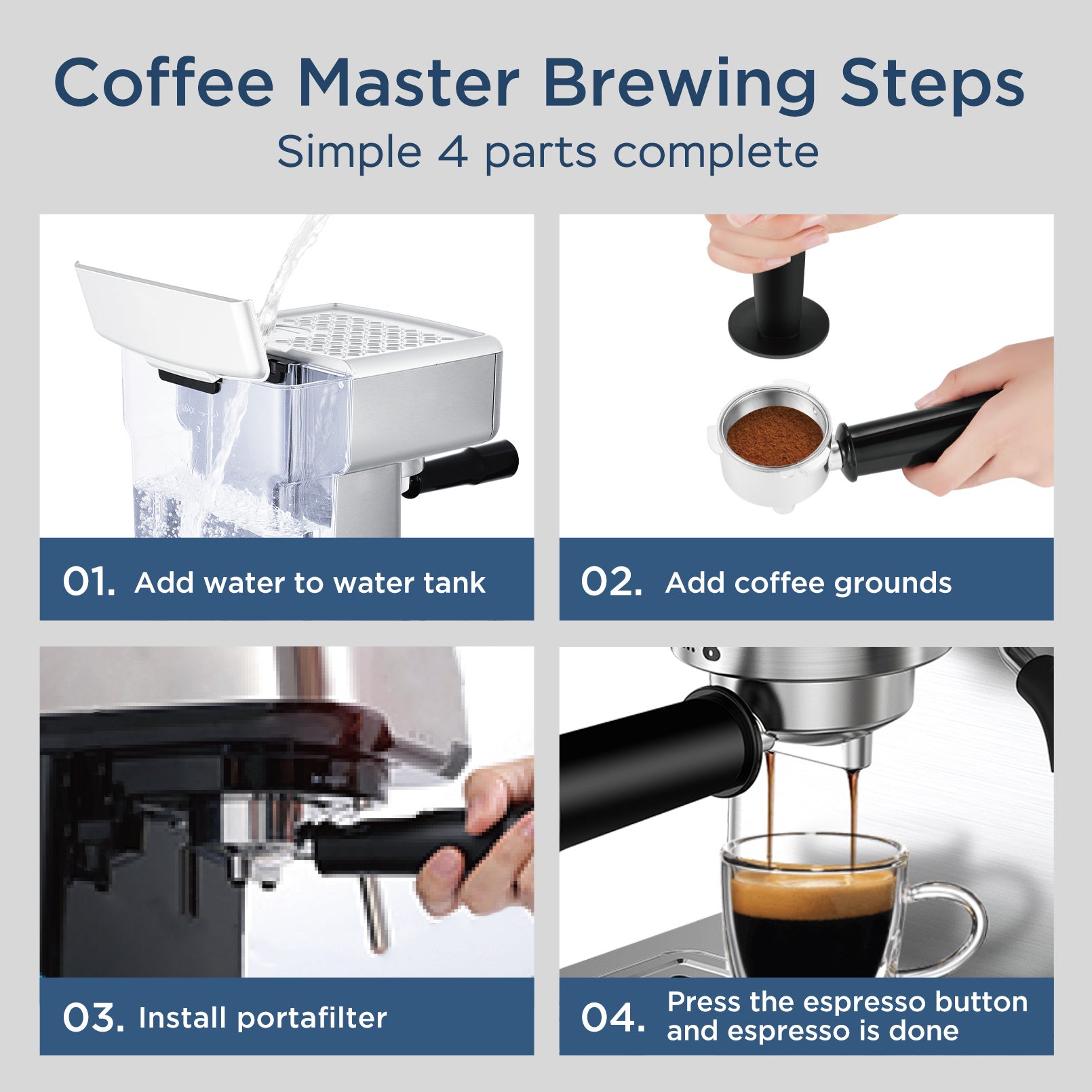 Coffee Master Brewing Steps
Simple 4 parts complete

MAX

01. Add water to water tank

02. Add coffee grounds

03. Install portafilter

04. Press the espresso button and espresso is done